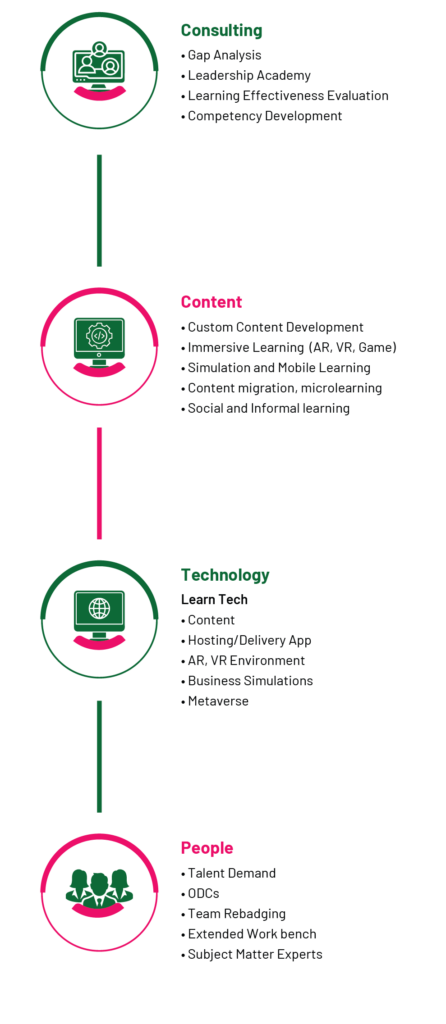 Consulting
• Gap Analysis
• Leadership Academy
• Learning Effectiveness Evaluation
• Competency Development

Content
• Custom Content Development
• Immersive Learning (AR, VR, Game)
• Simulation and Mobile Learning
• Content migration, microlearning
• Social and Informal learning

Technology
Learn Tech
• Content
• Hosting/Delivery App
• AR, VR Environment
• Business Simulations
• Metaverse

People
• Talent Demand
• ODCs
• Team Rebadging
• Extended Work bench
• Subject Matter Experts